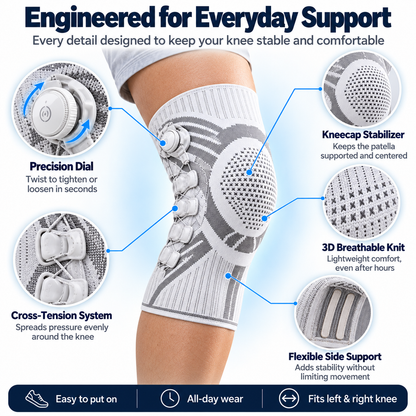 Engineered for Everyday Support

Every detail designed to keep your knee stable and comfortable

Precision Dial

Twist to tighten or loosen in seconds

Cross-Tension System

Spreads pressure evenly around the knee

Kneecap Stabilizer

Keeps the patella supported and centered

3D Breathable Knit

Lightweight comfort, even after hours

Flexible Side Support

Adds stability without limiting movement

Easy to put on

All-day wear

Fits left & right knee